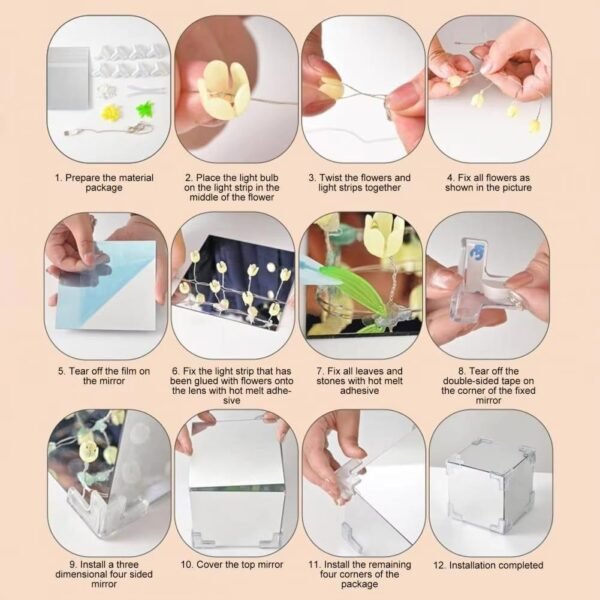 1. Prepare the material package

2. Place the light bulb on the light strip in the middle of the flower

3. Twist the flowers and light strips together

4. Fix all flowers as shown in the picture

5. Tear off the film on the mirror

6. Fix the light strip that has been glued with flowers onto the lens with hot melt adhesive

7. Fix all leaves and stones with hot melt adhesive

8. Tear off the double-sided tape on the corner of the fixed mirror

9. Install a three dimensional four sided mirror

10. Cover the top mirror

11. Install the remaining four corners of the package

12. Installation completed